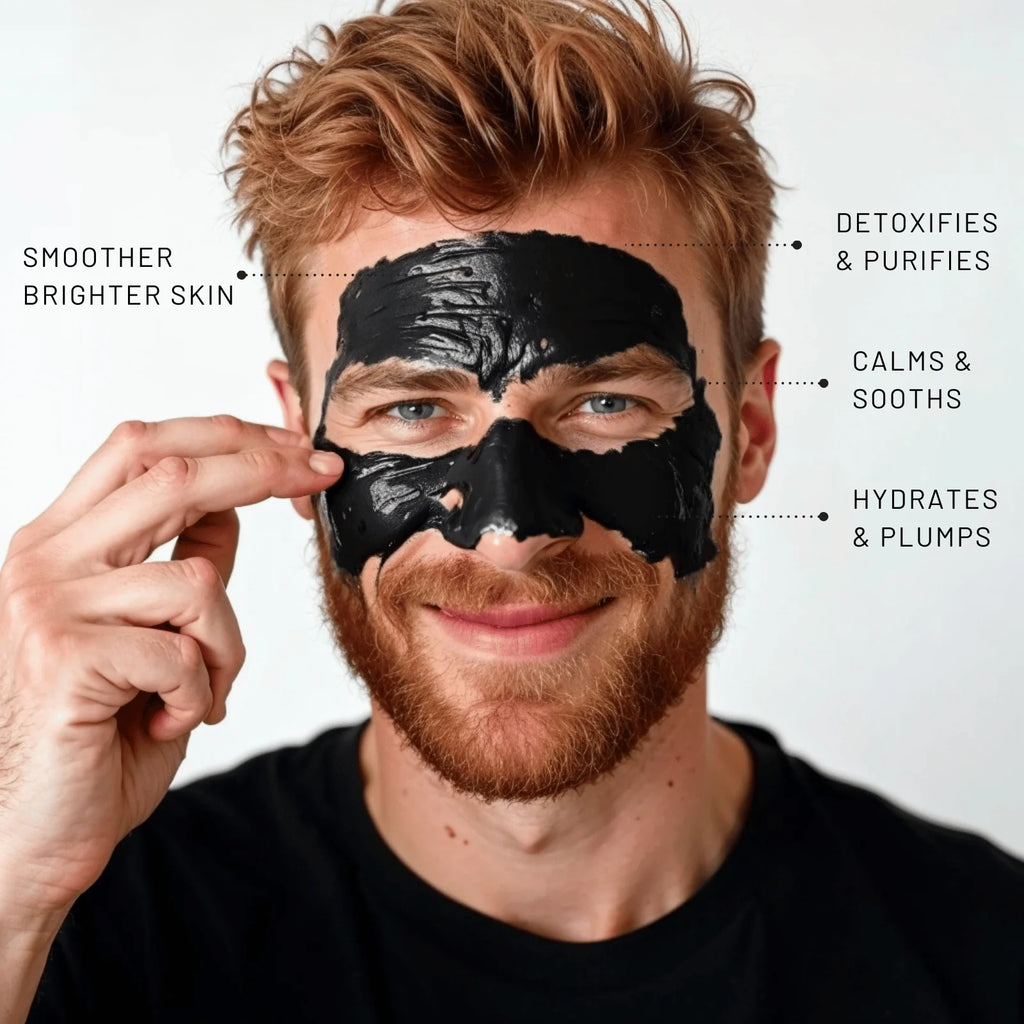 SMOOTHER BRIGHTER SKIN

DETOXIFIES & PURIFIES

CALMS & SOOTHS

HYDRATES & PLUMPS